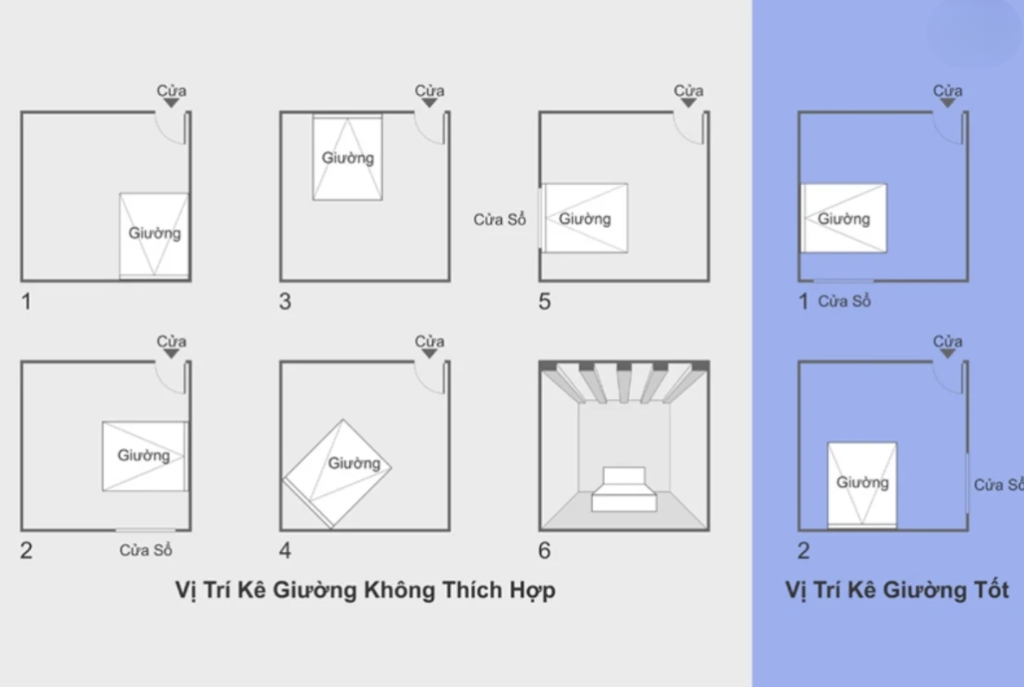 Cửa
Giường
1

Cửa
Giường
3

Cửa
Cửa Sổ
Giường
5

Cửa
Giường
2
Cửa Sổ

Cửa
Giường
4

6

Vị Trí Kê Giường Không Thích Hợp

Cửa
Giường
1 Cửa Sổ

Cửa
Giường
Cửa Sổ
2

Vị Trí Kê Giường Tốt