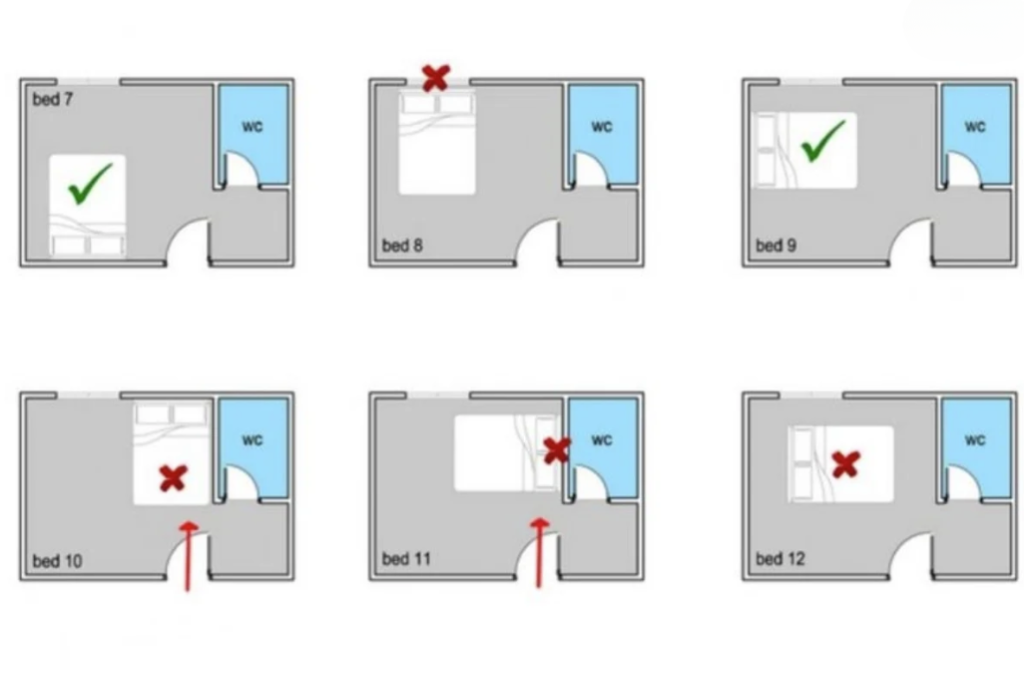 bed 7
wc

wc
bed 8

wc
bed 9

wc
bed 10

wc
bed 11

wc
bed 12